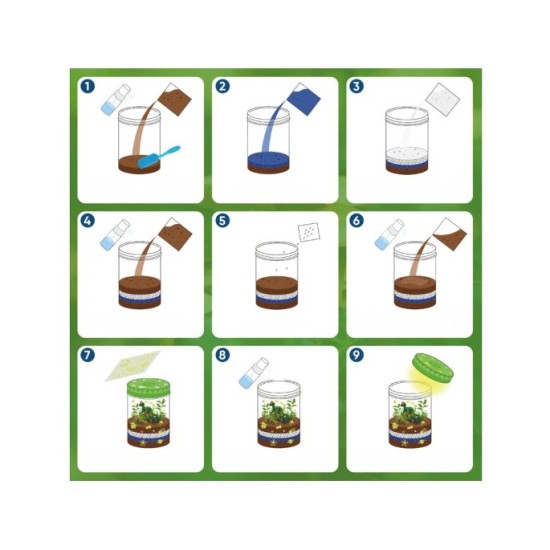 1

2

3

4

5

6

7

8

9